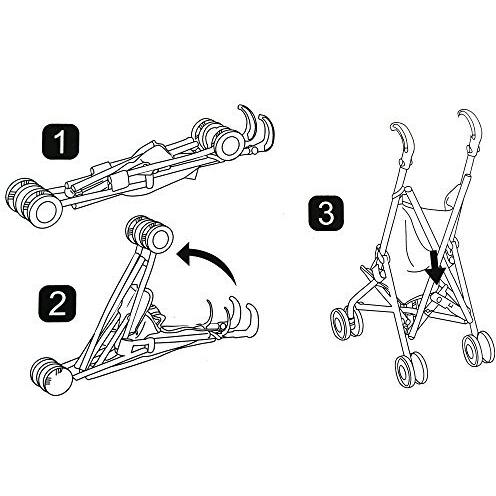 1

2

3