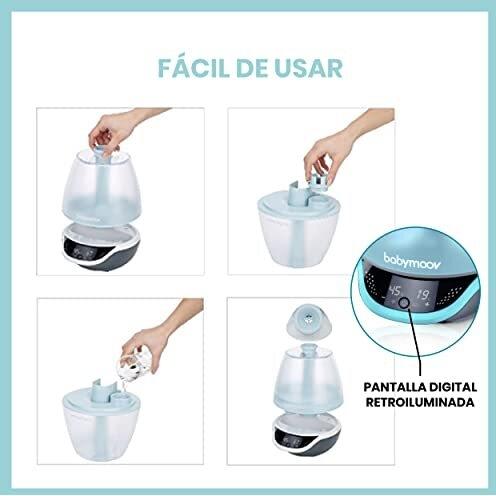 FÁCIL DE USAR

babymoov

45

19

PANTALLA DIGITAL RETROILUMINADA