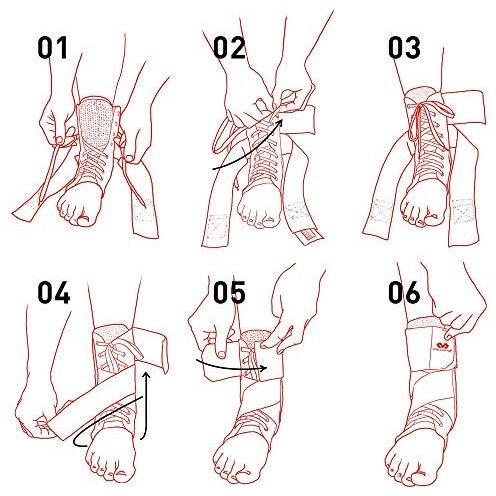 01

02

03

04

05

06