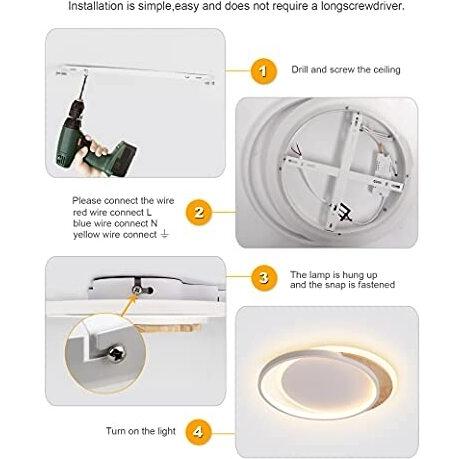 Installation is simple,easy and does not require a longscrewdriver.

1

Drill and screw the ceiling

Please connect the wire
red wire connect L
blue wire connect N
yellow wire connect ⏚

2

3

The lamp is hung up
and the snap is fastened

Turn on the light

4