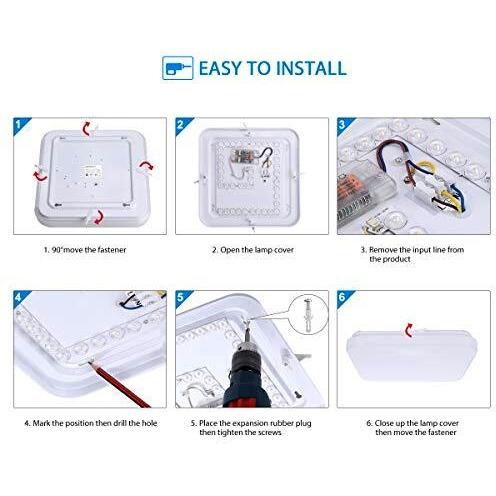 EASY TO INSTALL

1

1. 90°move the fastener

2

2. Open the lamp cover

3

3. Remove the input line from the product

4

4. Mark the position then drill the hole

5

5. Place the expansion rubber plug then tighten the screws

6

6. Close up the lamp cover then move the fastener