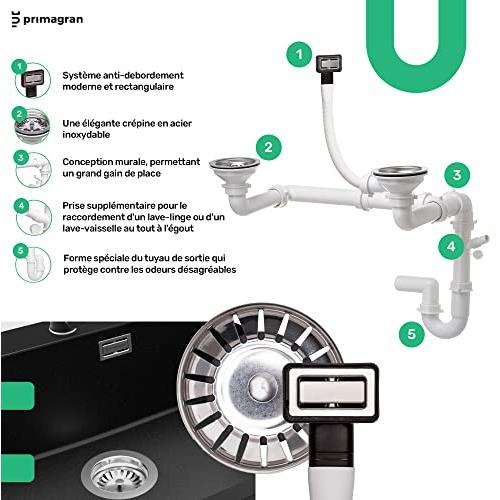 primagran

1 Système anti-debordement moderne et rectangulaire

2 Une élégante crépine en acier inoxydable

3 Conception murale, permettant un grand gain de place

4 Prise supplémentaire pour le raccordement d'un lave-linge ou d'un lave-vaisselle au tout à l'égout

5 Forme spéciale du tuyau de sortie qui protège contre les odeurs désagréables

1

2

3

4

5