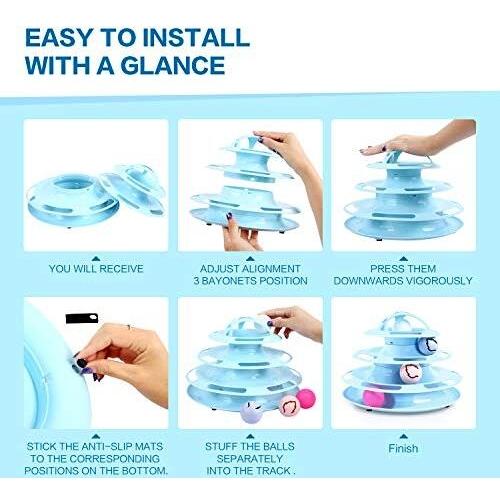 EASY TO INSTALL
WITH A GLANCE

YOU WILL RECEIVE

ADJUST ALIGNMENT
3 BAYONETS POSITION

PRESS THEM
DOWNWARDS VIGOROUSLY

STICK THE ANTI-SLIP MATS
TO THE CORRESPONDING
POSITIONS ON THE BOTTOM.

STUFF THE BALLS
SEPARATELY
INTO THE TRACK .

Finish