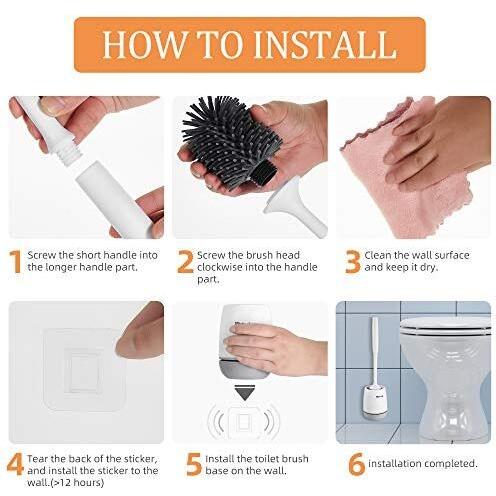 HOW TO INSTALL

1 Screw the short handle into the longer handle part.

2 Screw the brush head clockwise into the handle part.

3 Clean the wall surface and keep it dry.

4 Tear the back of the sticker, and install the sticker to the wall.(>12 hours)

5 Install the toilet brush base on the wall.

6 installation completed.