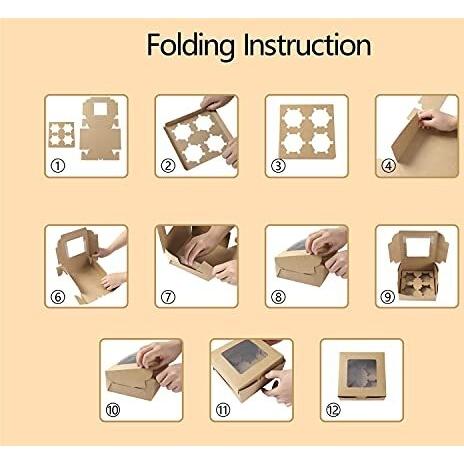 Folding Instruction

①

②

③

④

⑥

⑦

⑧

⑨

⑩

⑪

⑫