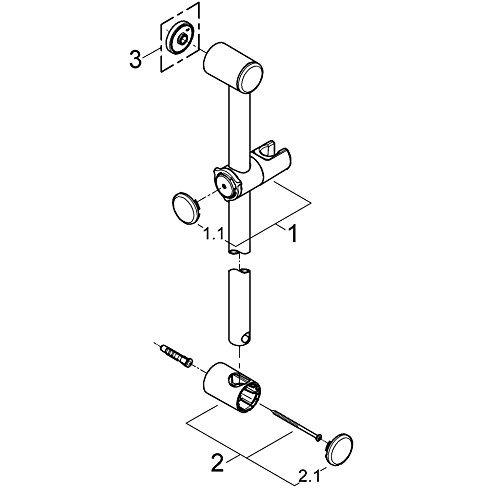 3
1.1
1
2
2.1