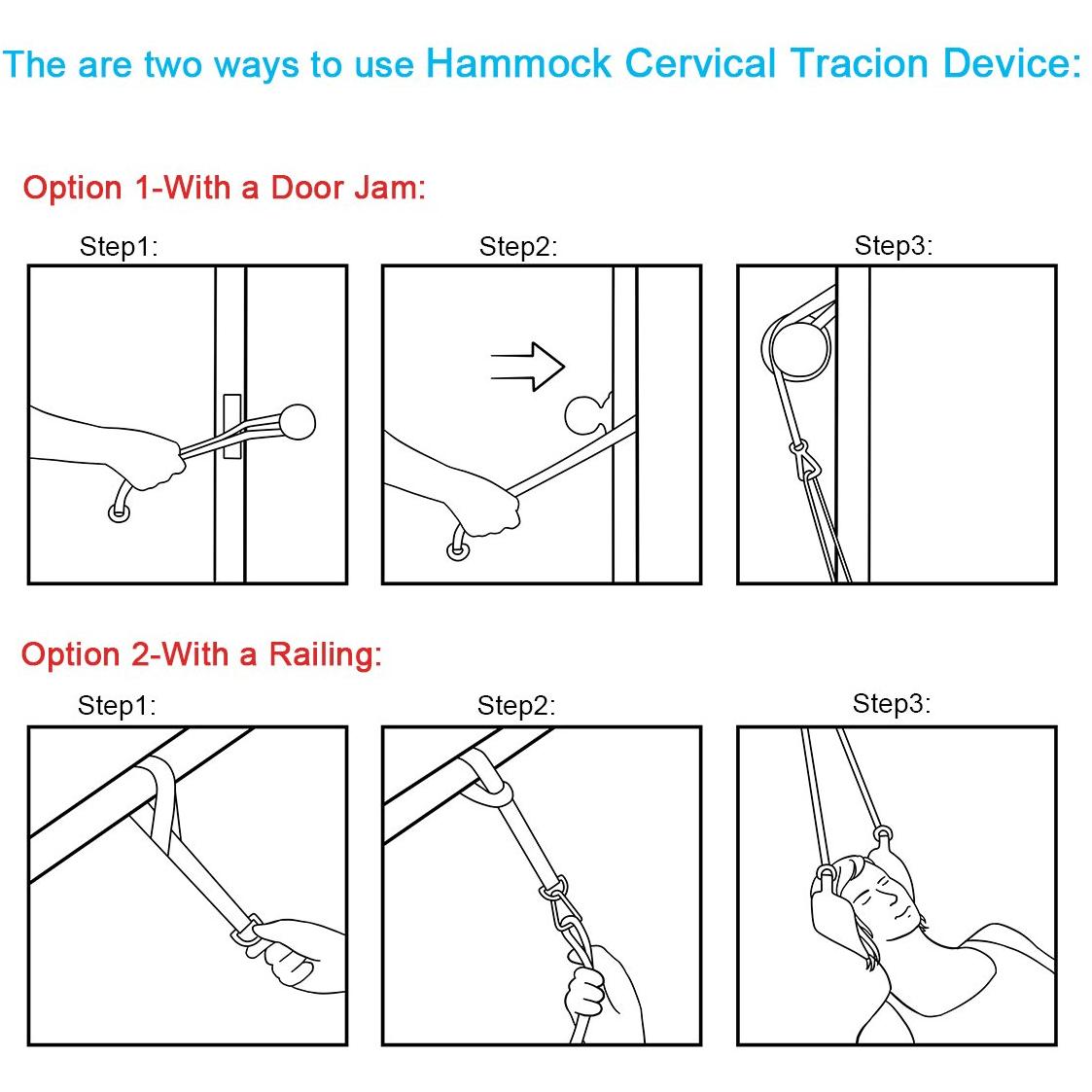 The are two ways to use Hammock Cervical Tracion Device:

Option 1-With a Door Jam:

Step1:

Step2:

Step3:

Option 2-With a Railing:

Step1:

Step2:

Step3: