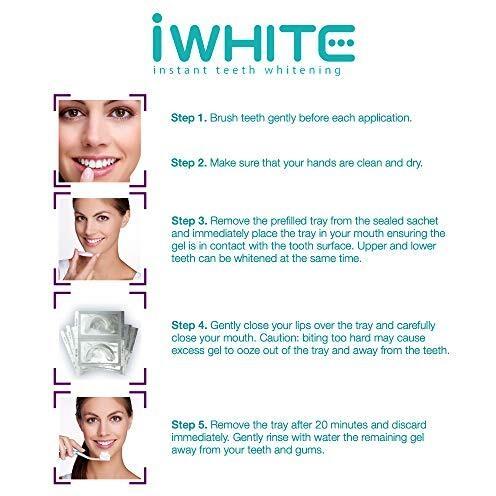 iWHITE
instant teeth whitening

Step 1. Brush teeth gently before each application.

Step 2. Make sure that your hands are clean and dry.

Step 3. Remove the prefilled tray from the sealed sachet and immediately place the tray in your mouth ensuring the gel is in contact with the tooth surface. Upper and lower teeth can be whitened at the same time.

Step 4. Gently close your lips over the tray and carefully close your mouth. Caution: biting too hard may cause excess gel to ooze out of the tray and away from the teeth.

Step 5. Remove the tray after 20 minutes and discard immediately. Gently rinse with water the remaining gel away from your teeth and gums.