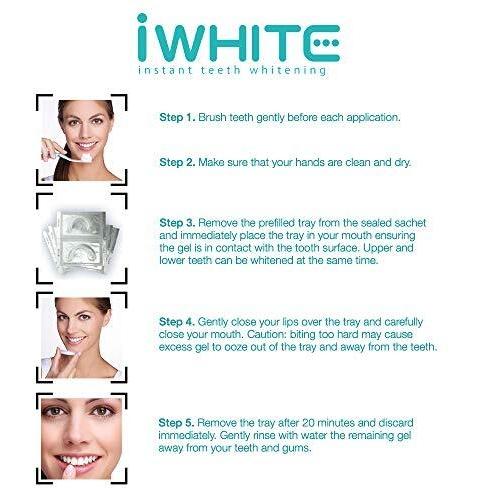 iWHITE
instant teeth whitening

Step 1. Brush teeth gently before each application.

Step 2. Make sure that your hands are clean and dry.

Step 3. Remove the prefilled tray from the sealed sachet and immediately place the tray in your mouth ensuring the gel is in contact with the tooth surface. Upper and lower teeth can be whitened at the same time.

Step 4. Gently close your lips over the tray and carefully close your mouth. Caution: biting too hard may cause excess gel to ooze out of the tray and away from the teeth.

Step 5. Remove the tray after 20 minutes and discard immediately. Gently rinse with water the remaining gel away from your teeth and gums.