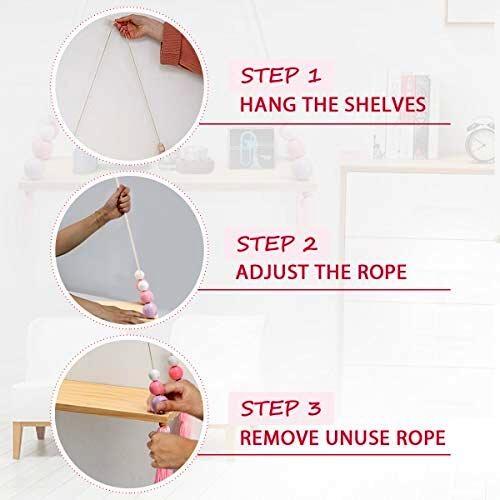 STEP 1
HANG THE SHELVES

STEP 2
ADJUST THE ROPE

STEP 3
REMOVE UNUSE ROPE