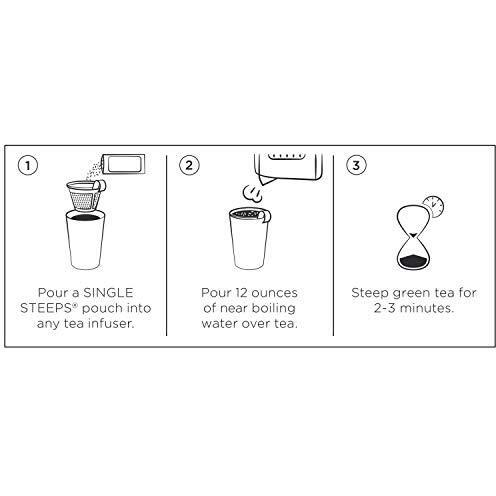 1

Pour a SINGLE STEEPS® pouch into any tea infuser.

2

Pour 12 ounces of near boiling water over tea.

3

Steep green tea for 2-3 minutes.