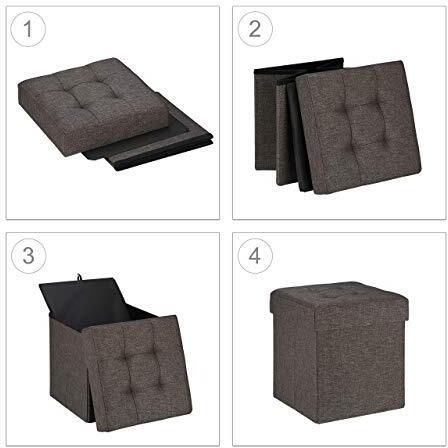 1

2

3

4