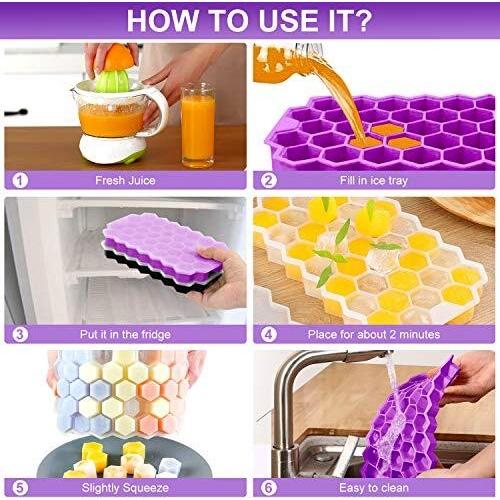 HOW TO USE IT?

1 Fresh Juice

2 Fill in ice tray

3 Put it in the fridge

4 Place for about 2 minutes

5 Slightly Squeeze

6 Easy to clean