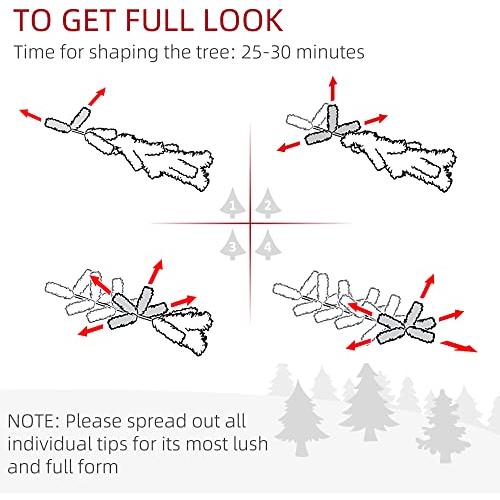 TO GET FULL LOOK
Time for shaping the tree: 25-30 minutes

1 2
3 4

NOTE: Please spread out all individual tips for its most lush and full form