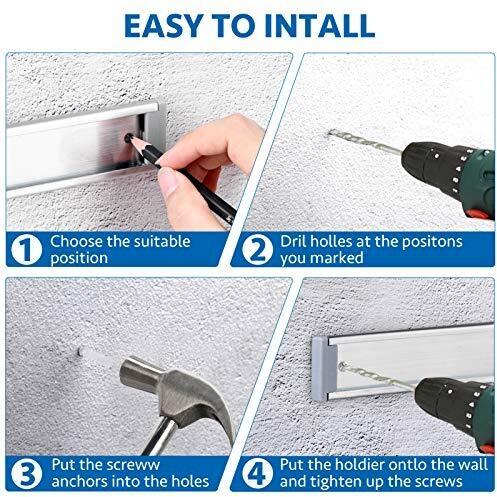 EASY TO INTALL

1 Choose the suitable position

2 Dril holles at the positons you marked

3 Put the screww anchors into the holes

4 Put the holdier ontlo the wall and tighten up the screws