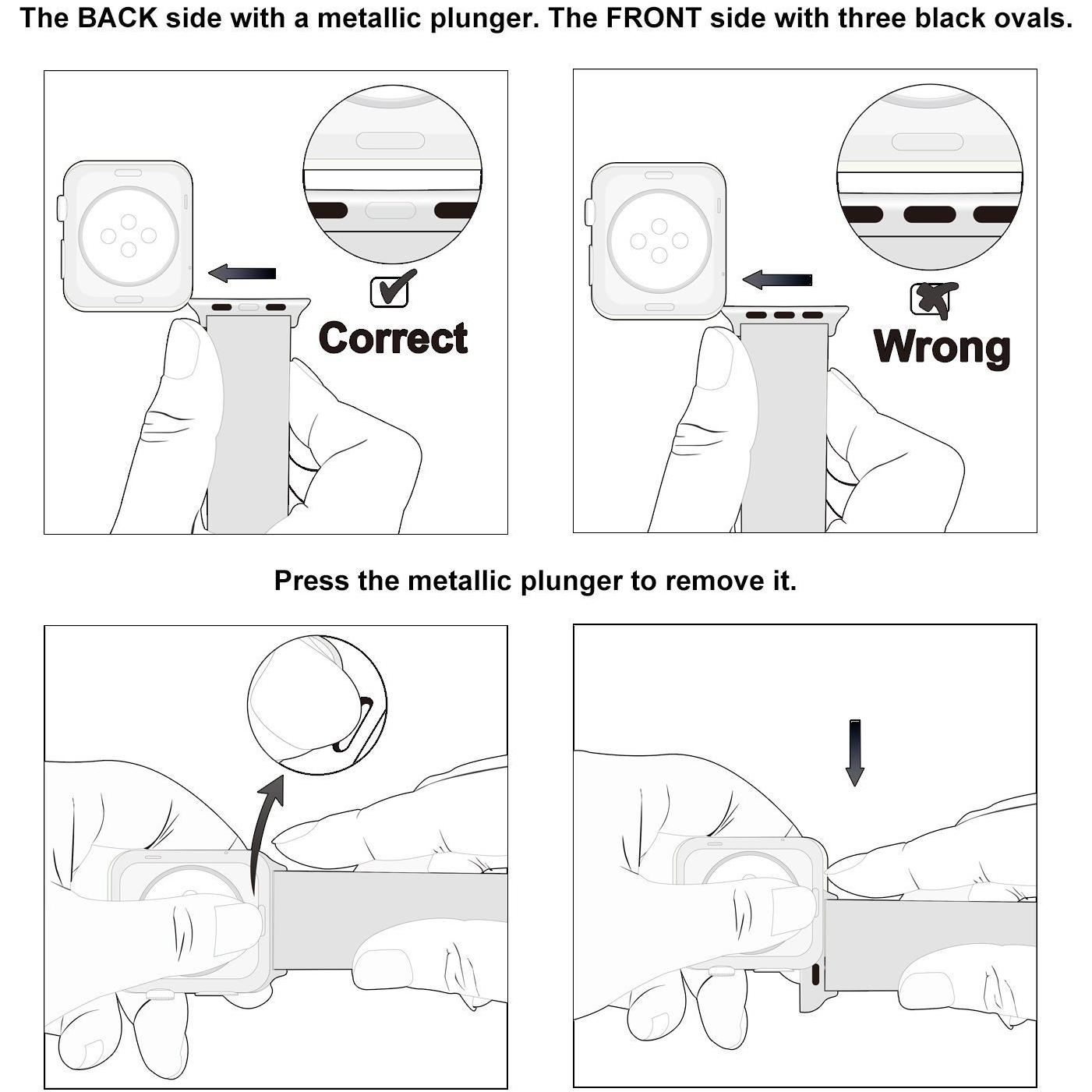 The BACK side with a metallic plunger. The FRONT side with three black ovals.

Correct

Wrong

Press the metallic plunger to remove it.