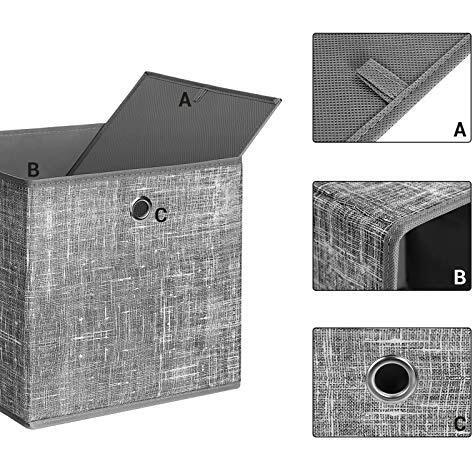 A
B
C
A
B
C