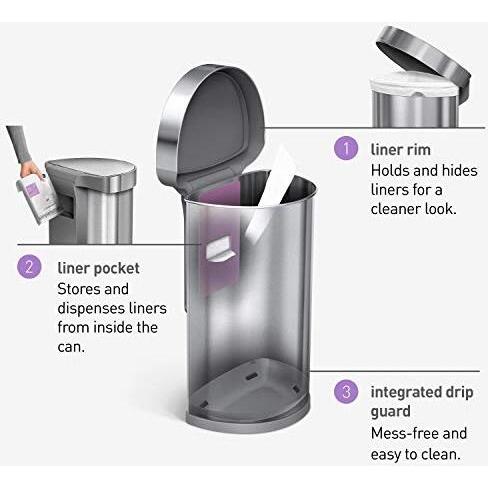 1 liner rim
Holds and hides liners for a cleaner look.

2 liner pocket
Stores and dispenses liners from inside the can.

3 integrated drip guard
Mess-free and easy to clean.