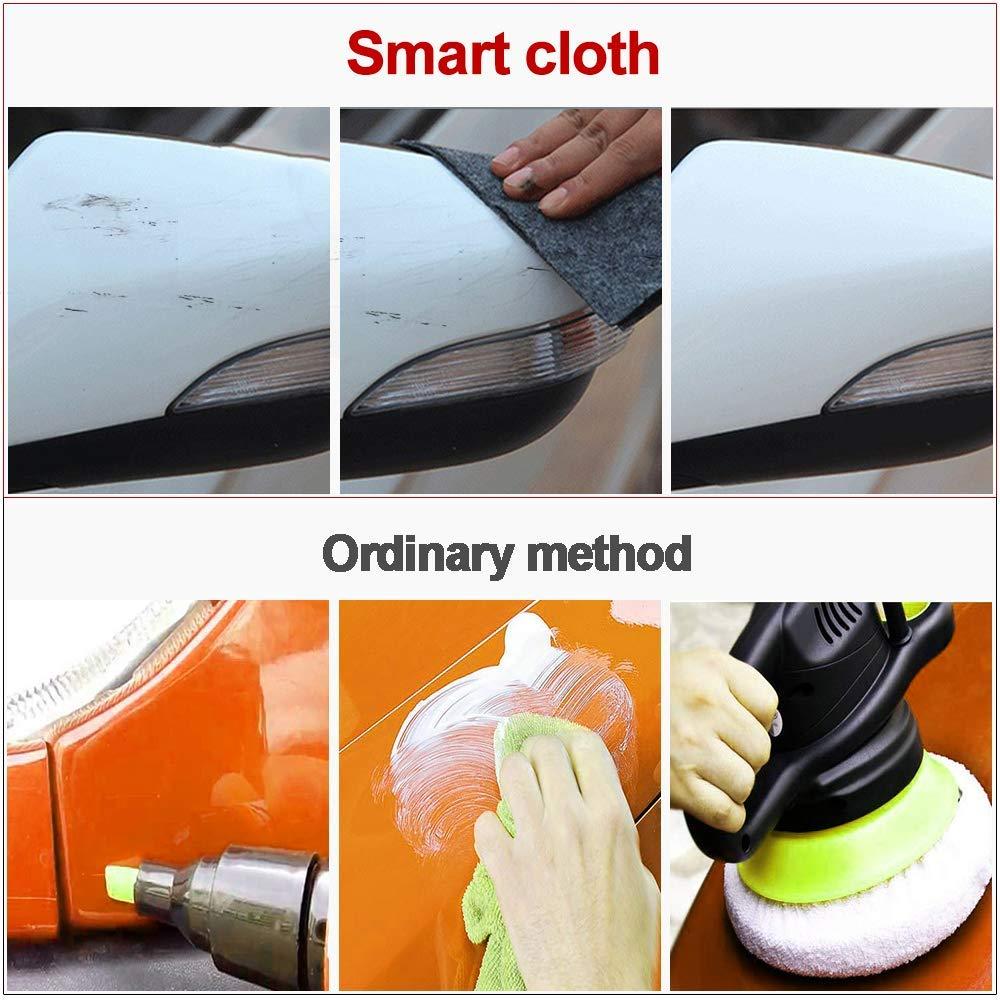 Smart cloth

Ordinary method