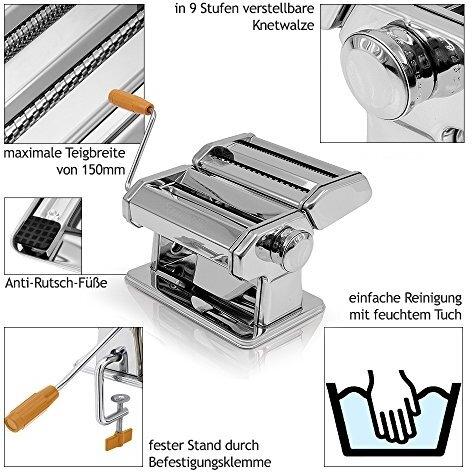 in 9 Stufen verstellbare Knetwalze

maximale Teigbreite von 150mm

Anti-Rutsch-Füße

einfache Reinigung mit feuchtem Tuch

fester Stand durch Befestigungsklemme