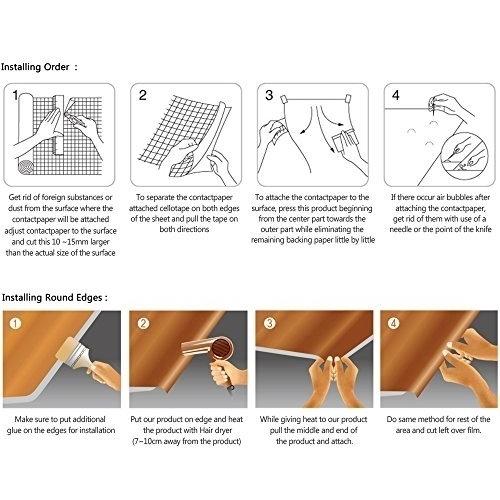 Installing Order :

1

Get rid of foreign substances or dust from the surface where the contactpaper will be attached adjust contactpaper to the surface and cut this 10 ~15mm larger than the actual size of the surface

2

To separate the contactpaper attached cellotape on both edges of the sheet and pull the tape on both directions

3

To attache the contactpaper to the surface, press this product beginning from the center part towards the outer part while eliminating the remaining backing paper little by little

4

If there occur air bubbles after attaching the contactpaper, get rid of them with use of a needle or the point of the knife

Installing Round Edges :

1

Make sure to put additional glue on the edges for installation

2

Put our product on edge and heat the product with Hair dryer (7~10cm away from the product)

3

While giving heat to our product pull the middle and end of the product and attach.

4

Do same method for rest of the area and cut left over film.