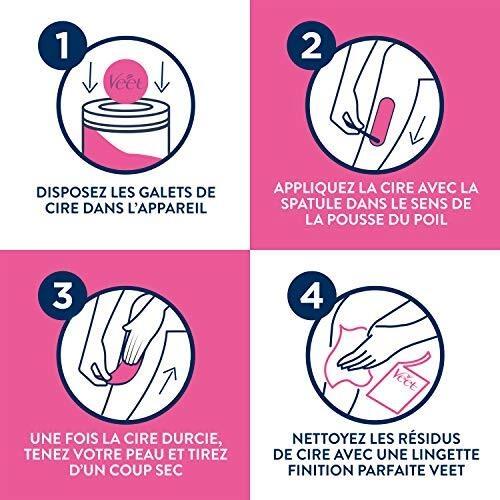 1

Veet

DISPOSEZ LES GALETS DE CIRE DANS L'APPAREIL

2

APPLIQUEZ LA CIRE AVEC LA SPATULE DANS LE SENS DE LA POUSSE DU POIL

3

UNE FOIS LA CIRE DURCIE, TENEZ VOTRE PEAU ET TIREZ D'UN COUP SEC

4

Veet

NETTOYEZ LES RÉSIDUS DE CIRE AVEC UNE LINGETTE FINITION PARFAITE VEET