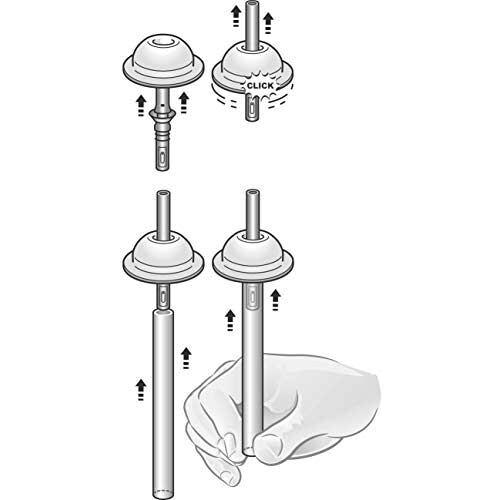 CLICK