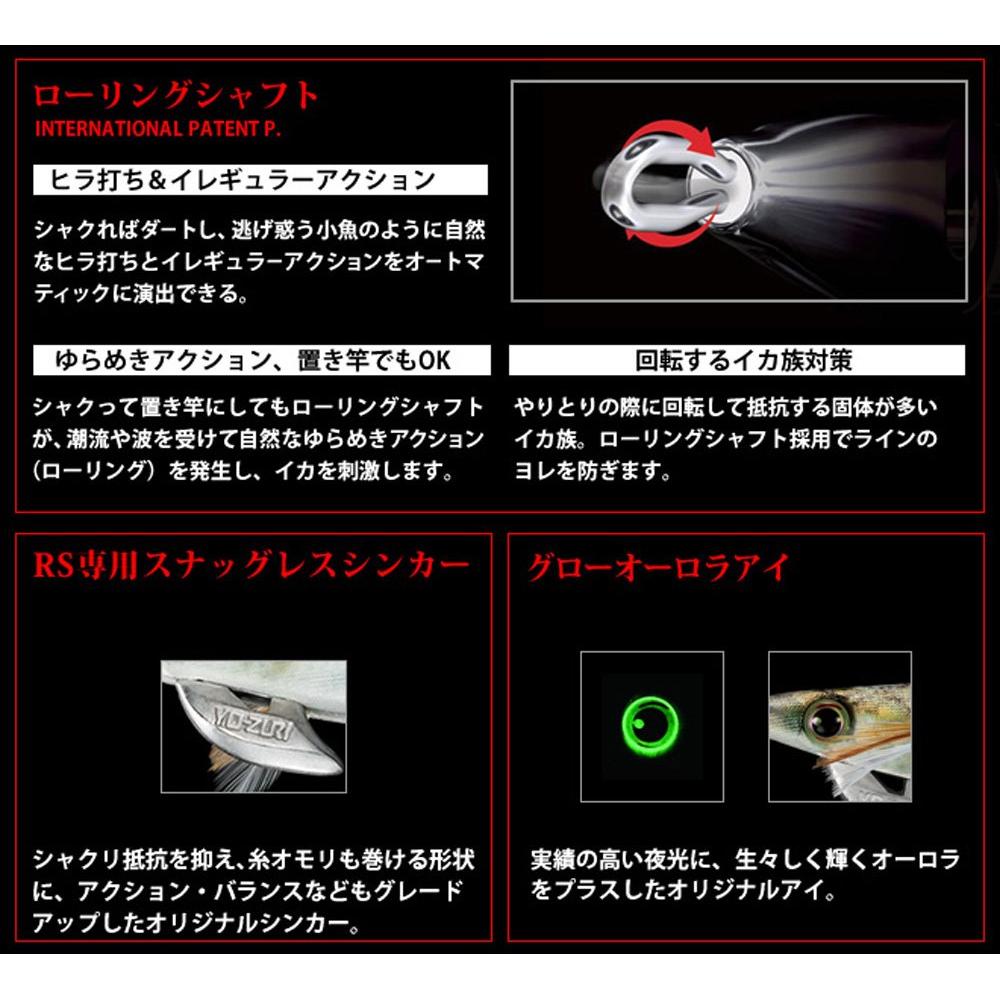 ローリングシャフト
INTERNATIONAL PATENT P.

ヒラ打ち＆イレギュラーアクション

シャクればダートし、逃げ惑う小魚のように自然なヒラ打ちとイレギュラーアクションをオートマティックに演出できる。

ゆらめきアクション、置き竿でもOK

シャクって置き竿にしてもローリングシャフトが、潮流や波を受けて自然なゆらめきアクション（ローリング）を発生し、イカを刺激します。

回転するイカ族対策

やりとりの際に回転して抵抗する固体が多いイカ族。ローリングシャフト採用でラインのヨレを防ぎます。

RS専用スナッグレスシンカー

YO-ZURI

シャクリ抵抗を抑え､糸オモリも巻ける形状に、アクション・バランスなどもグレードアップしたオリジナルシンカー。

グローオーロラアイ

実績の高い夜光に、生々しく輝くオーロラをプラスしたオリジナルアイ。