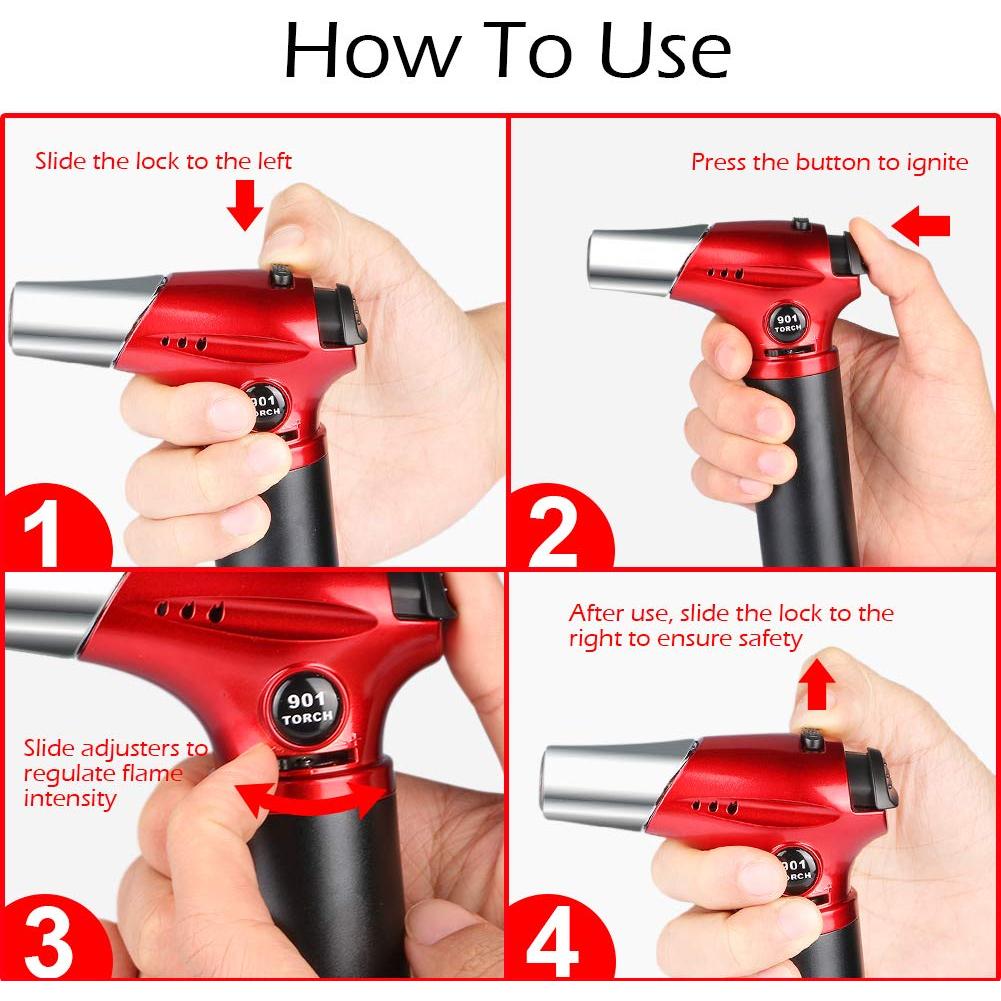 How To Use

Slide the lock to the left

901 TORCH

1

Press the button to ignite

901 TORCH

2

901 TORCH

Slide adjusters to regulate flame intensity

3

After use, slide the lock to the right to ensure safety

901 TORCH

4