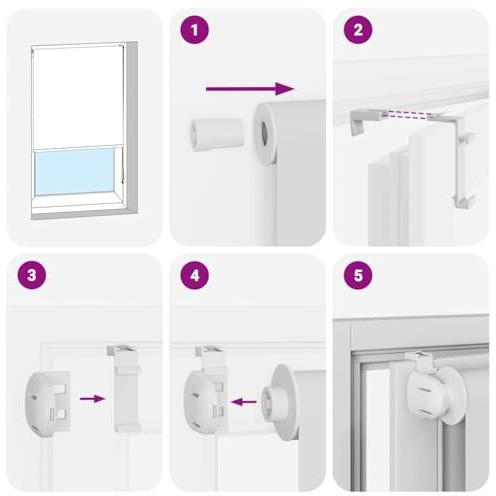 1

2

3

4

5