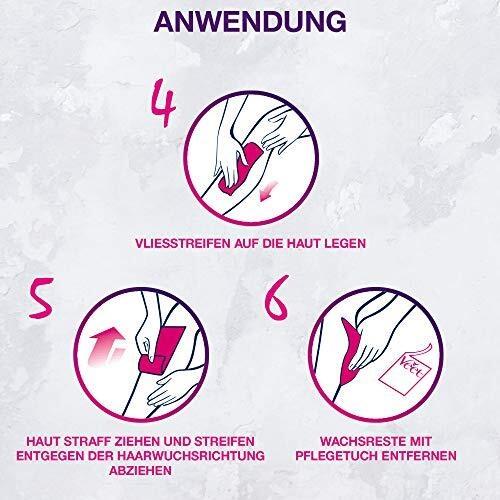 ANWENDUNG

4

VLIESSTREIFEN AUF DIE HAUT LEGEN

5

HAUT STRAFF ZIEHEN UND STREIFEN ENTGEGEN DER HAARWUCHSRICHTUNG ABZIEHEN

6

Veet

WACHSRESTE MIT PFLEGETUCH ENTFERNEN