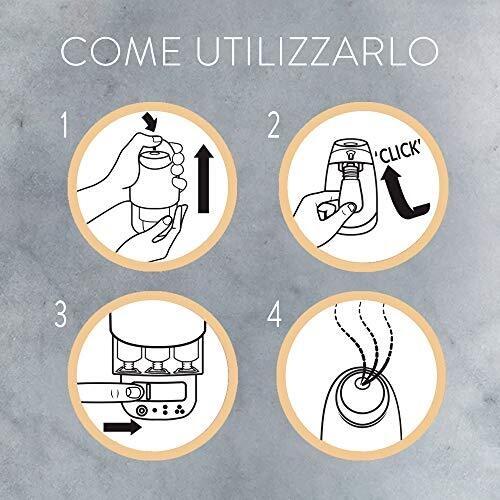 COME UTILIZZARLO

1

2

'CLICK'

3

4