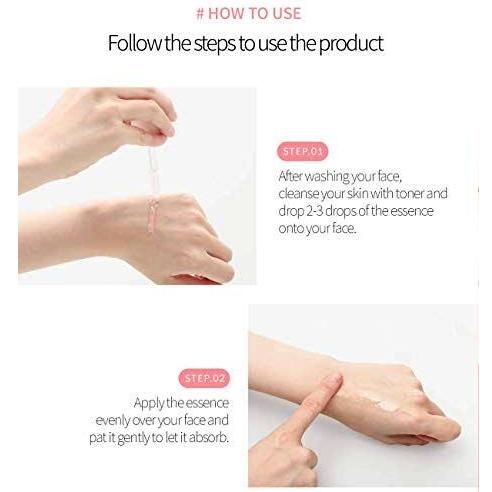 # HOW TO USE

Follow the steps to use the product

STEP.01

After washing your face, cleanse your skin with toner and drop 2-3 drops of the essence onto your face.

STEP.02

Apply the essence evenly over your face and pat it gently to let it absorb.