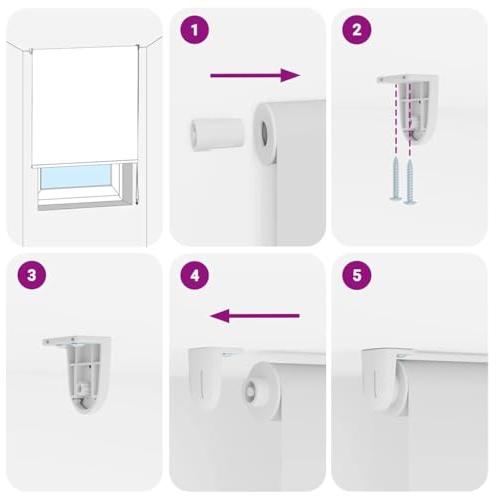 1

2

3

4

5