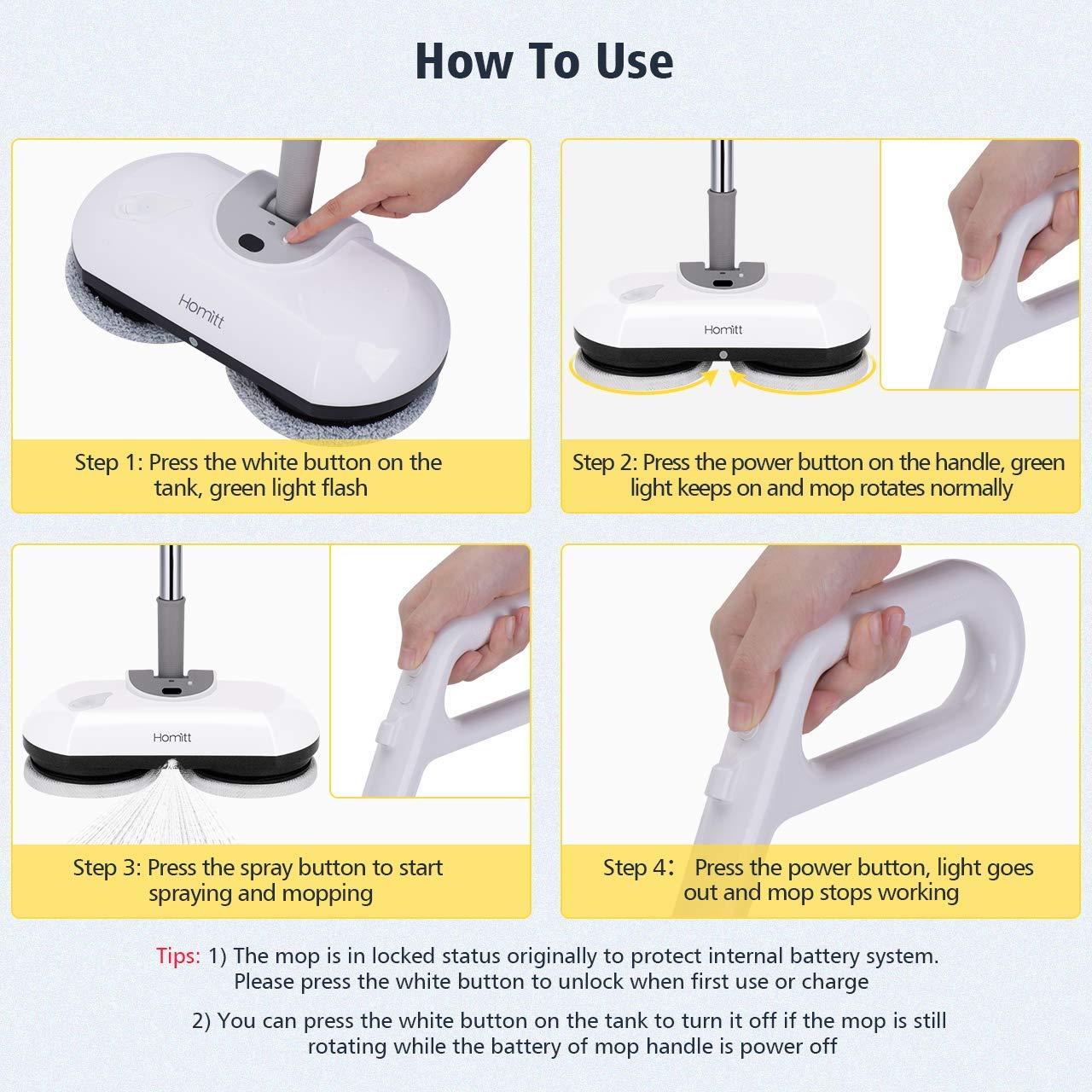 How To Use

Homitt

Step 1: Press the white button on the tank, green light flash

Homitt

Step 2: Press the power button on the handle, green light keeps on and mop rotates normally

Homitt

Step 3: Press the spray button to start spraying and mopping

Step 4： Press the power button, light goes out and mop stops working

Tips: 1) The mop is in locked status originally to protect internal battery system. Please press the white button to unlock when first use or charge

2) You can press the white button on the tank to turn it off if the mop is still rotating while the battery of mop handle is power off