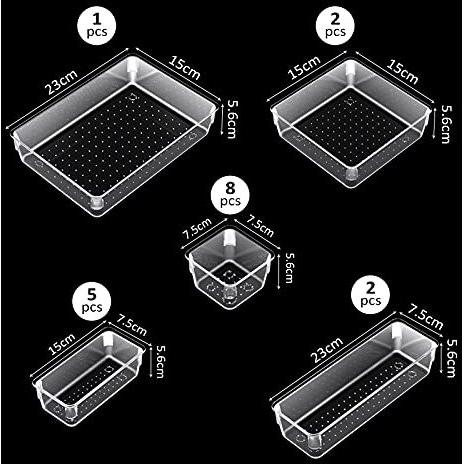 1
pcs
23cm
15cm
5.6cm

2
pcs
15cm
15cm
5.6cm

8
pcs
7.5cm
7.5cm
5.6cm

5
pcs
15cm
7.5cm
5.6cm

2
pcs
23cm
7.5cm
5.6cm