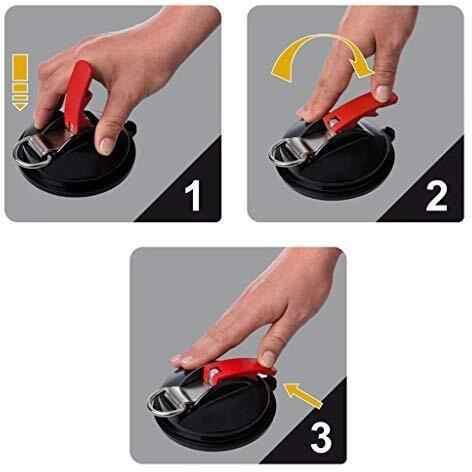 1

2

3