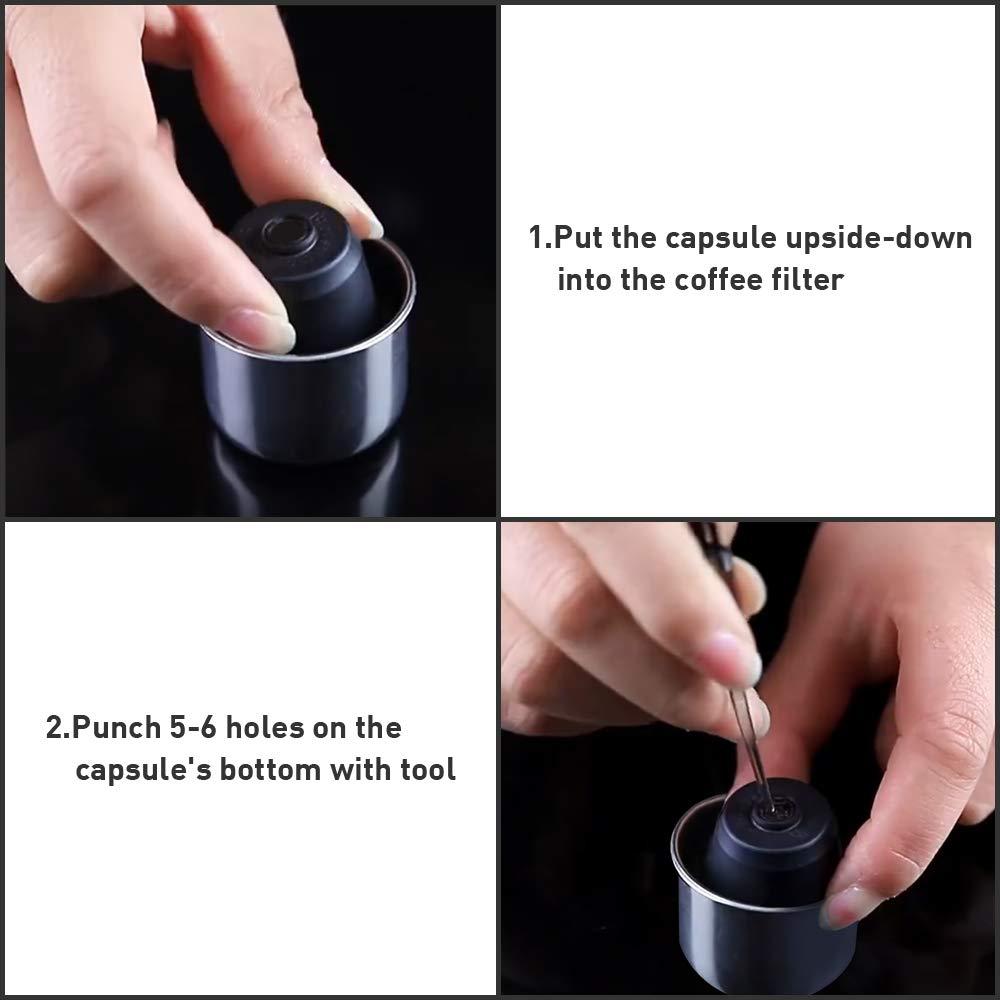 1.Put the capsule upside-down into the coffee filter

2.Punch 5-6 holes on the capsule's bottom with tool