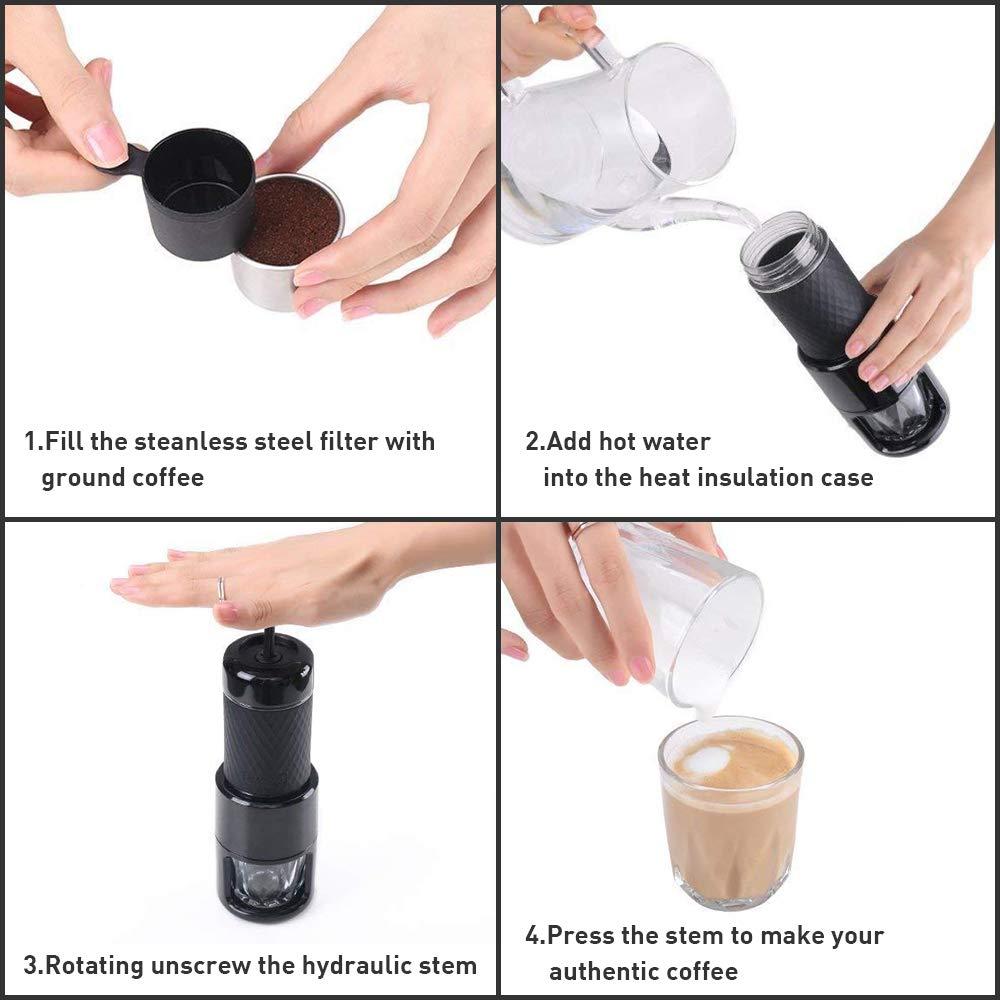 1.Fill the steanless steel filter with ground coffee

2.Add hot water into the heat insulation case

3.Rotating unscrew the hydraulic stem

4.Press the stem to make your authentic coffee