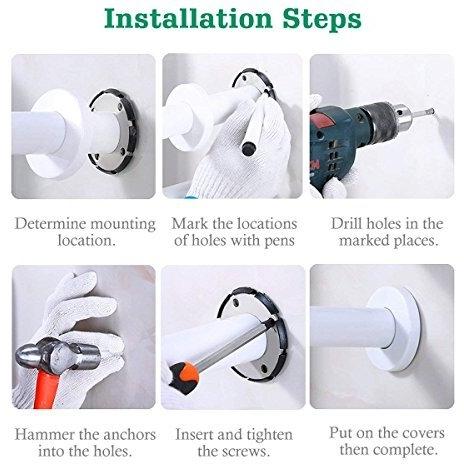 Installation Steps

Determine mounting location.

Mark the locations of holes with pens

Drill holes in the marked places.

Hammer the anchors into the holes.

Insert and tighten the screws.

Put on the covers then complete.