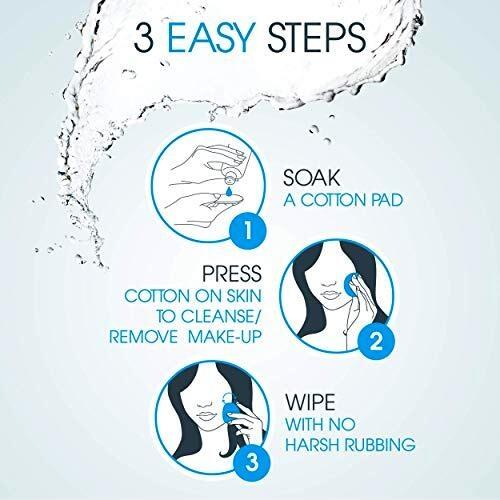 3 EASY STEPS

1

SOAK
A COTTON PAD

PRESS
COTTON ON SKIN
TO CLEANSE/
REMOVE MAKE-UP

2

3

WIPE
WITH NO
HARSH RUBBING