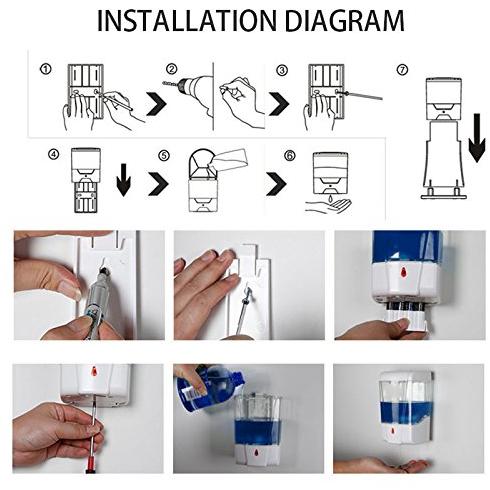 INSTALLATION DIAGRAM

①

②

③

⑦

④

⑤

⑥