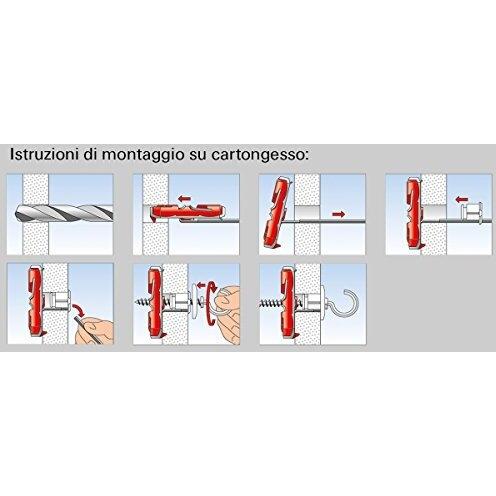 Istruzioni di montaggio su cartongesso: