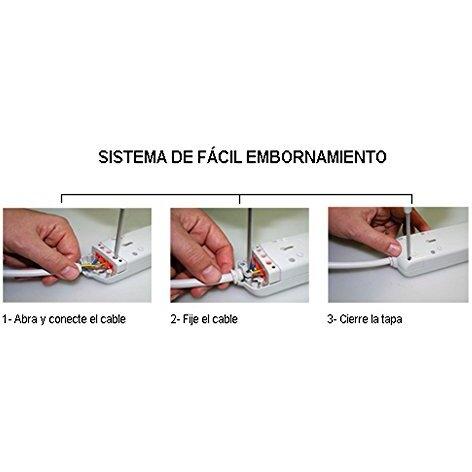 SISTEMA DE FÁCIL EMBORNAMIENTO

1- Abra y conecte el cable

2- Fije el cable

3- Cierre la tapa