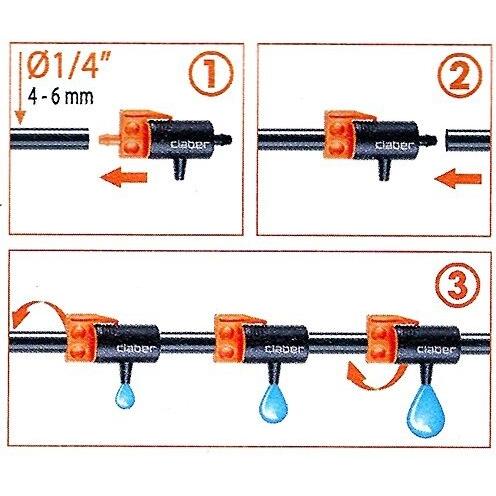 Ø1/4"
4 - 6 mm

1

claber

2

claber

3

claber

claber

claber