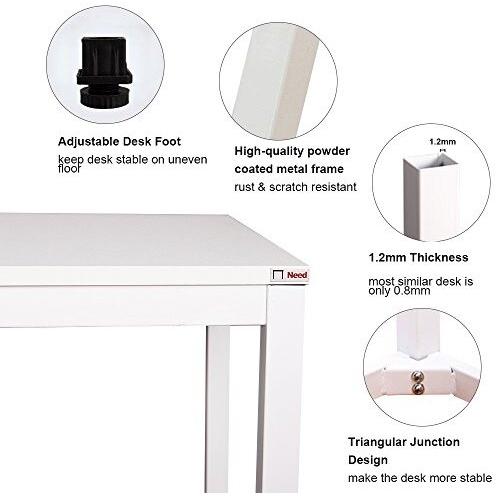 Adjustable Desk Foot
keep desk stable on uneven floor

High-quality powder coated metal frame
rust & scratch resistant

1.2mm

1.2mm Thickness
most similar desk is only 0.8mm

Need

Triangular Junction Design
make the desk more stable