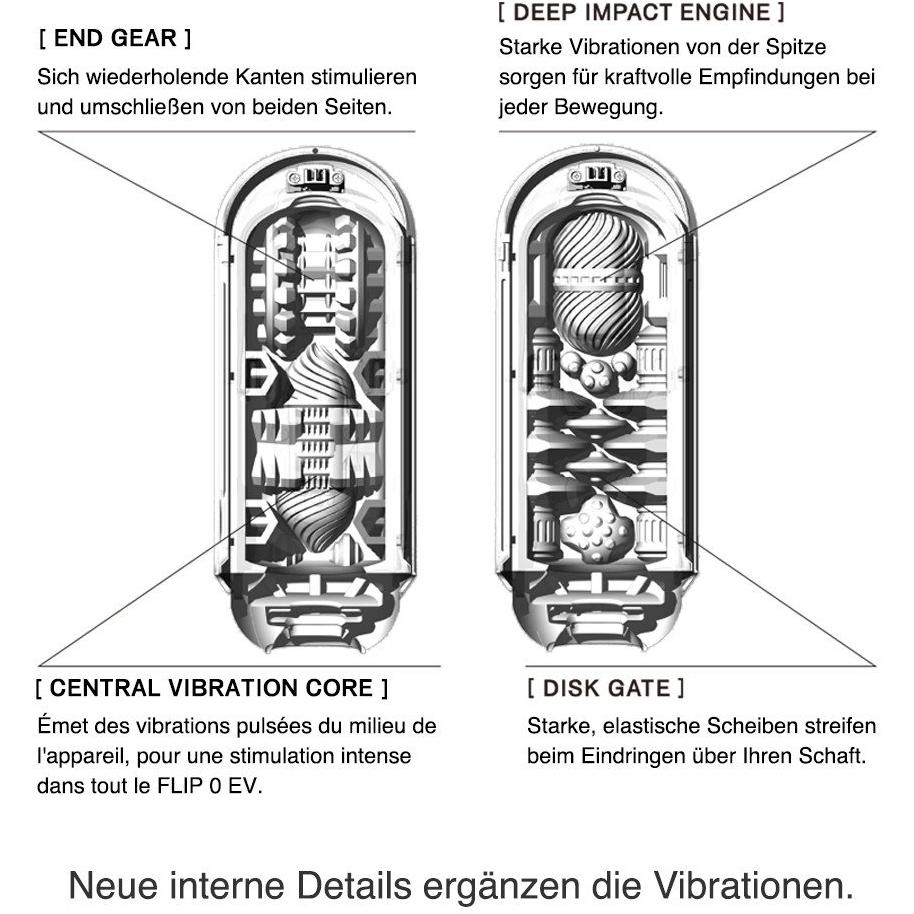 [ END GEAR ]

Sich wiederholende Kanten stimulieren und umschließen von beiden Seiten.

[ DEEP IMPACT ENGINE ]

Starke Vibrationen von der Spitze sorgen für kraftvolle Empfindungen bei jeder Bewegung.

[ CENTRAL VIBRATION CORE ]

Émet des vibrations pulsées du milieu de l'appareil, pour une stimulation intense dans tout le FLIP 0 EV.

[ DISK GATE ]

Starke, elastische Scheiben streifen beim Eindringen über Ihren Schaft.

Neue interne Details ergänzen die Vibrationen.