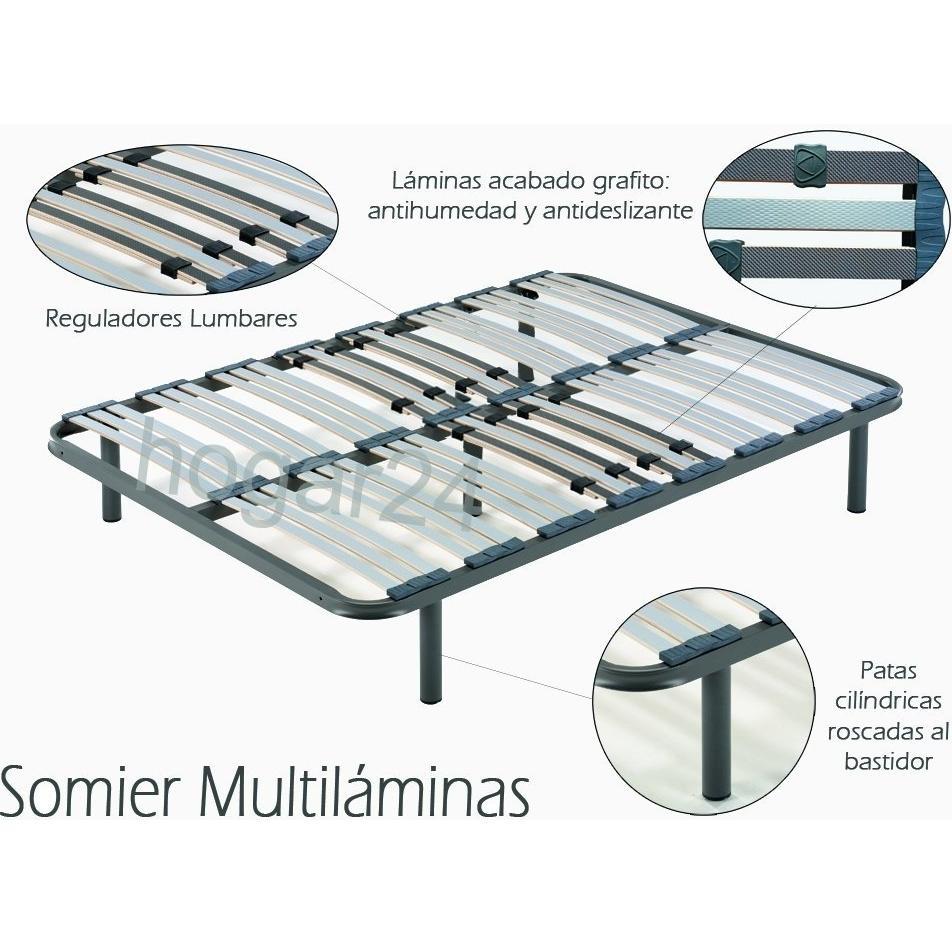 Láminas acabado grafito: antihumedad y antideslizante

Reguladores Lumbares

hogar24

Patas cilíndricas roscadas al bastidor

Somier Multiláminas