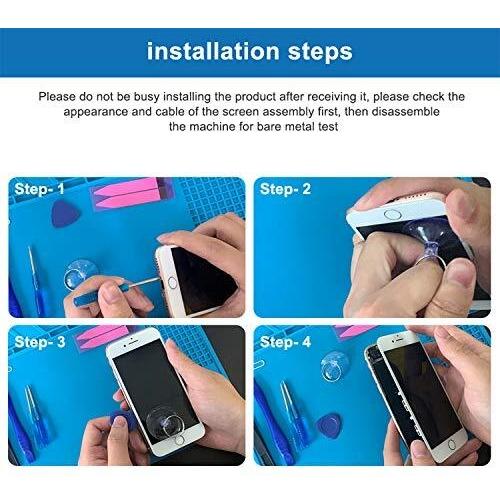 installation steps

Please do not be busy installing the product after receiving it, please check the appearance and cable of the screen assembly first, then disassemble the machine for bare metal test

Step- 1

Step- 2

Step- 3

Step- 4