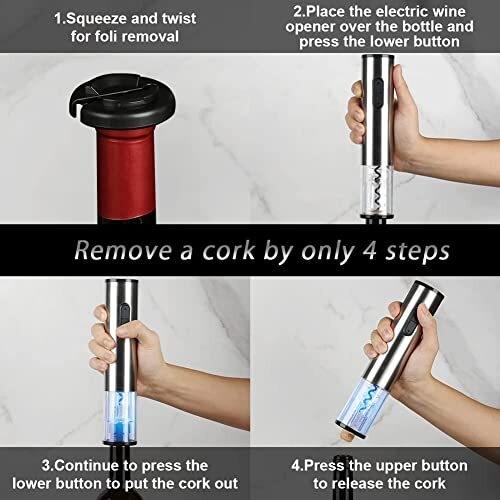 1.Squeeze and twist for foli removal

2.Place the electric wine opener over the bottle and press the lower button

Remove a cork by only 4 steps

3.Continue to press the lower button to put the cork out

4.Press the upper button to release the cork